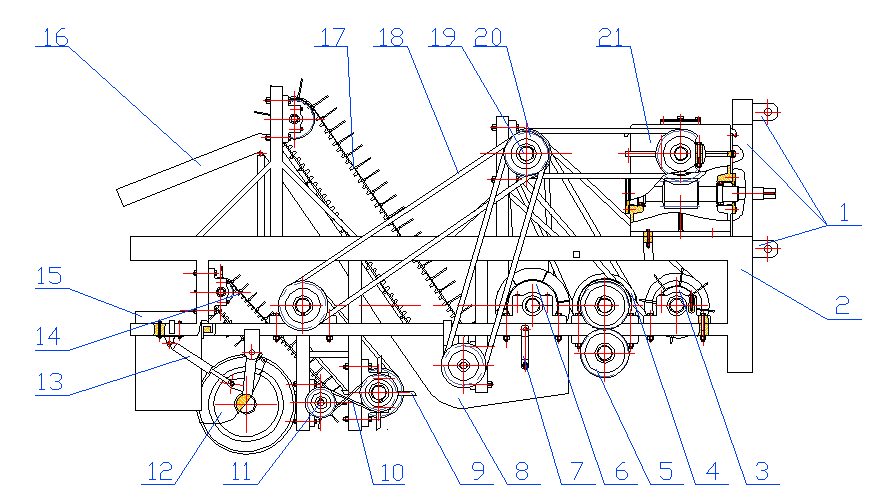 16
17
18
19
20
21
1
2
15
14
13
12
11
10
9
8
7
6
5
4
3