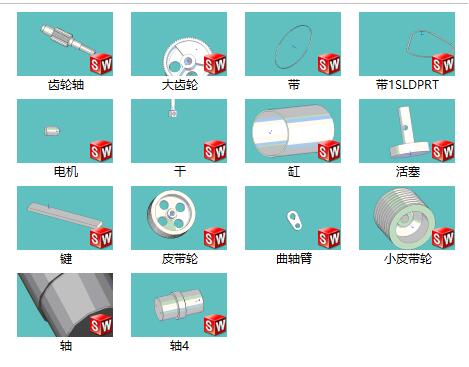 SW 齿轮轴

SW 大齿轮

SW 带

SW 带1SLDPRT

SW 电机

SW 干

SW 缸

SW 活塞

SW 键

SW 皮带轮

SW 曲轴臂

SW 小皮带轮

SW 轴

SW 轴4