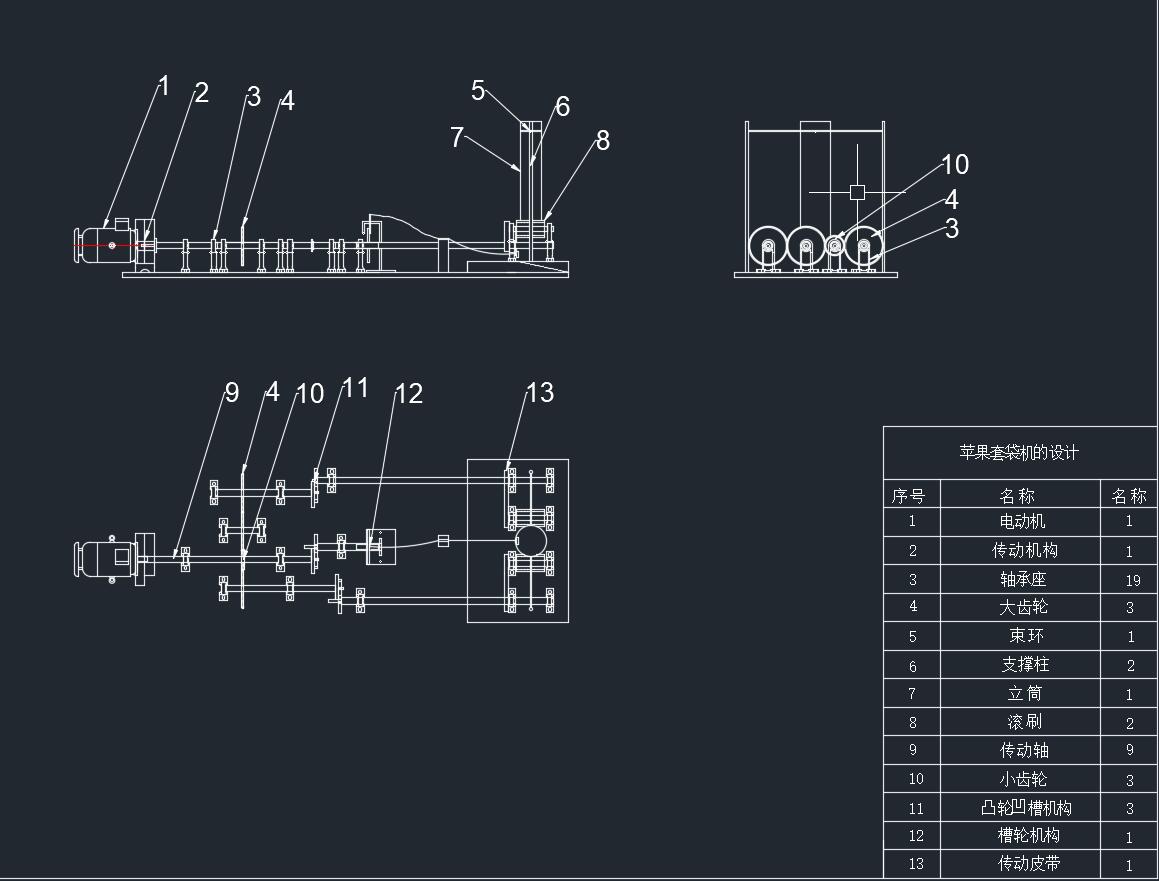 1
2
3
4
5
6
7
8

10
4
3

9
4
10
11
12
13

苹果套袋机的设计

| 序号 | 名称 | 名称 |
|---|---|---|
| 1 | 电动机 | 1 |
| 2 | 传动机构 | 1 |
| 3 | 轴承座 | 19 |
| 4 | 大齿轮 | 3 |
| 5 | 束环 | 1 |
| 6 | 支撑柱 | 2 |
| 7 | 立筒 | 1 |
| 8 | 滚刷 | 2 |
| 9 | 传动轴 | 9 |
| 10 | 小齿轮 | 3 |
| 11 | 凸轮凹槽机构 | 3 |
| 12 | 槽轮机构 | 1 |
| 13 | 传动皮带 | 1 |