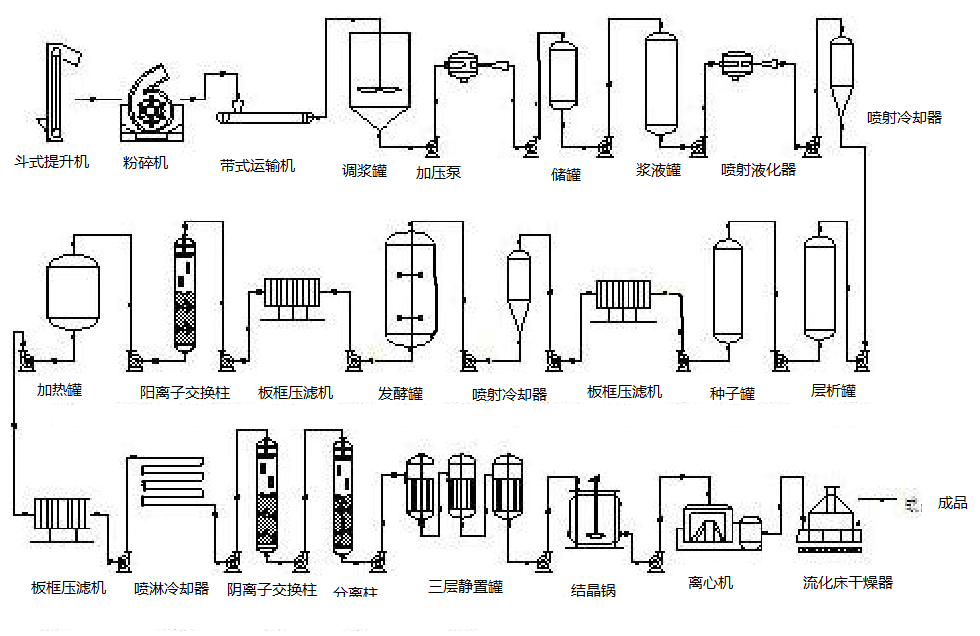 斗式提升机
粉碎机
带式运输机
调浆罐
加压泵
储罐
浆液罐
喷射液化器
喷射冷却器

加热罐
阳离子交换柱
板框压滤机
发酵罐
喷射冷却器
板框压滤机
种子罐
层析罐

板框压滤机
喷淋冷却器
阴离子交换柱
分离柱
三层静置罐
结晶锅
离心机
流化床干燥器
成品